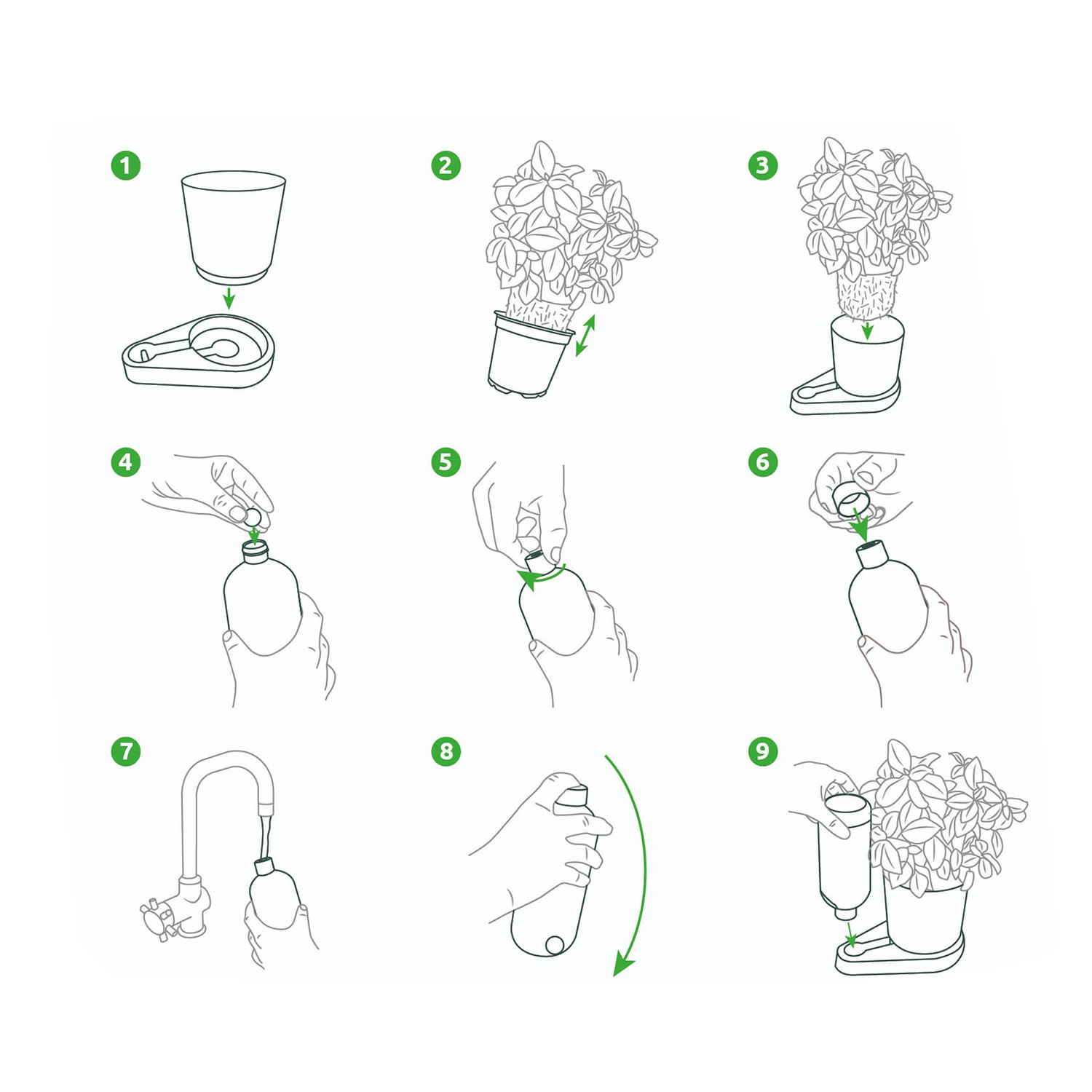 1

2

3

4

5

6

7

8

9